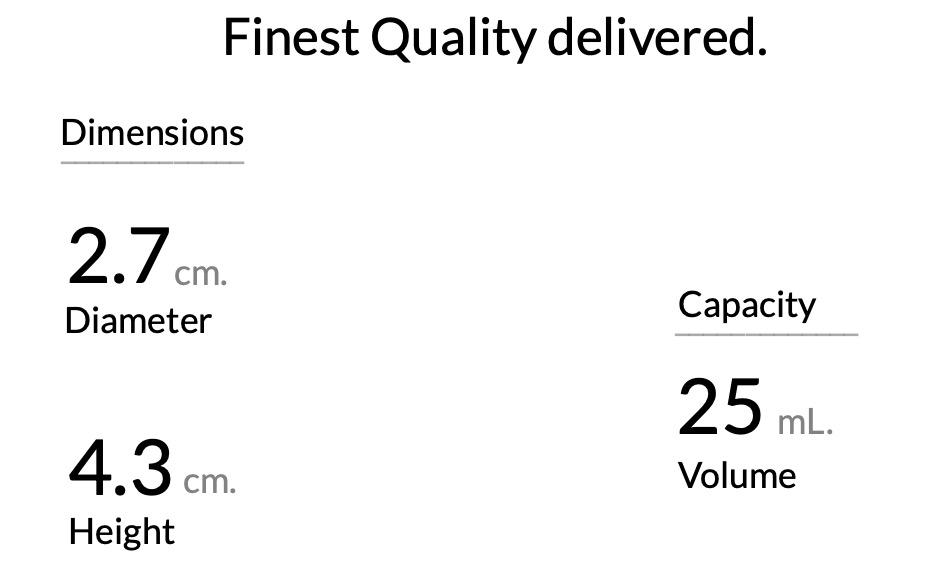 Finest Quality delivered.

Dimensions

2.7 cm.
Diameter

4.3 cm.
Height

Capacity

25 mL.
Volume