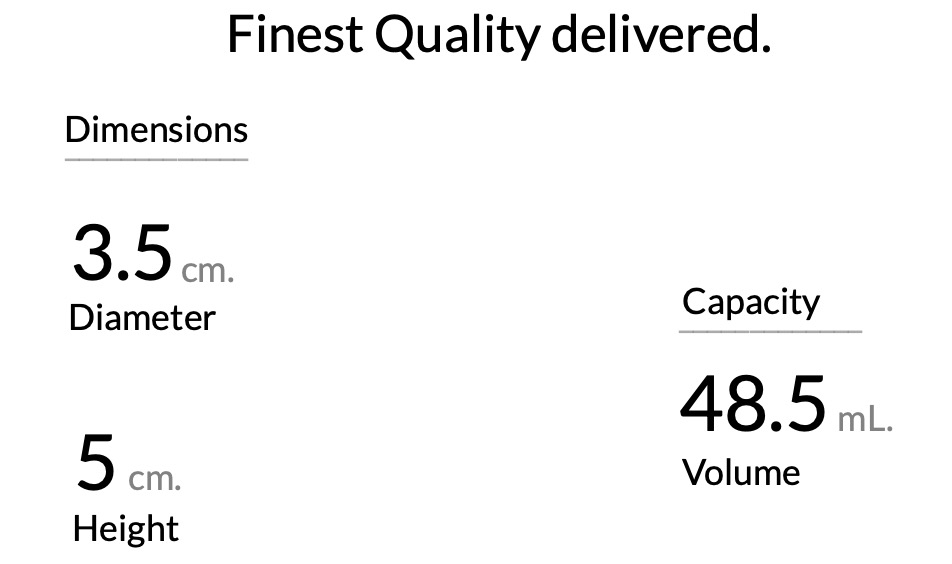 Finest Quality delivered.

Dimensions

3.5 cm.
Diameter

5 cm.
Height

Capacity

48.5 mL.
Volume